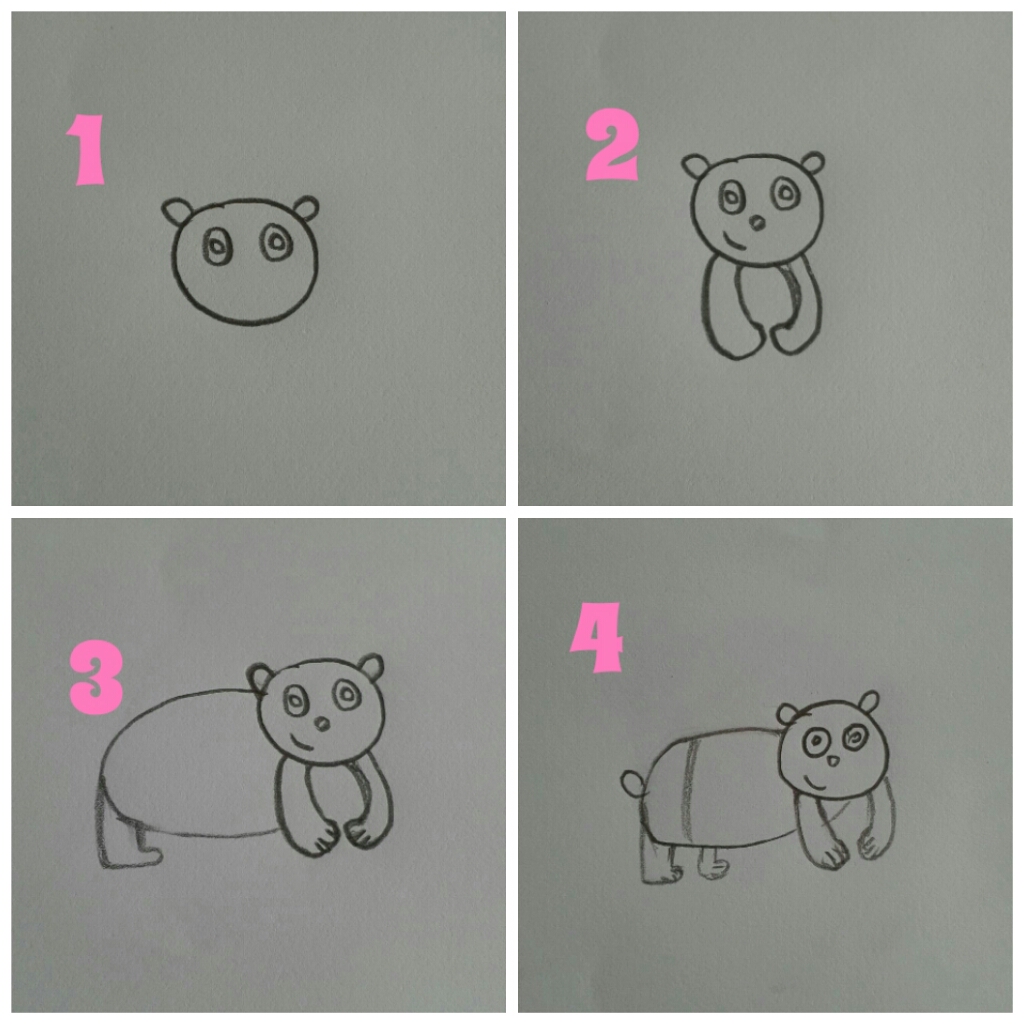 1

2

3

4