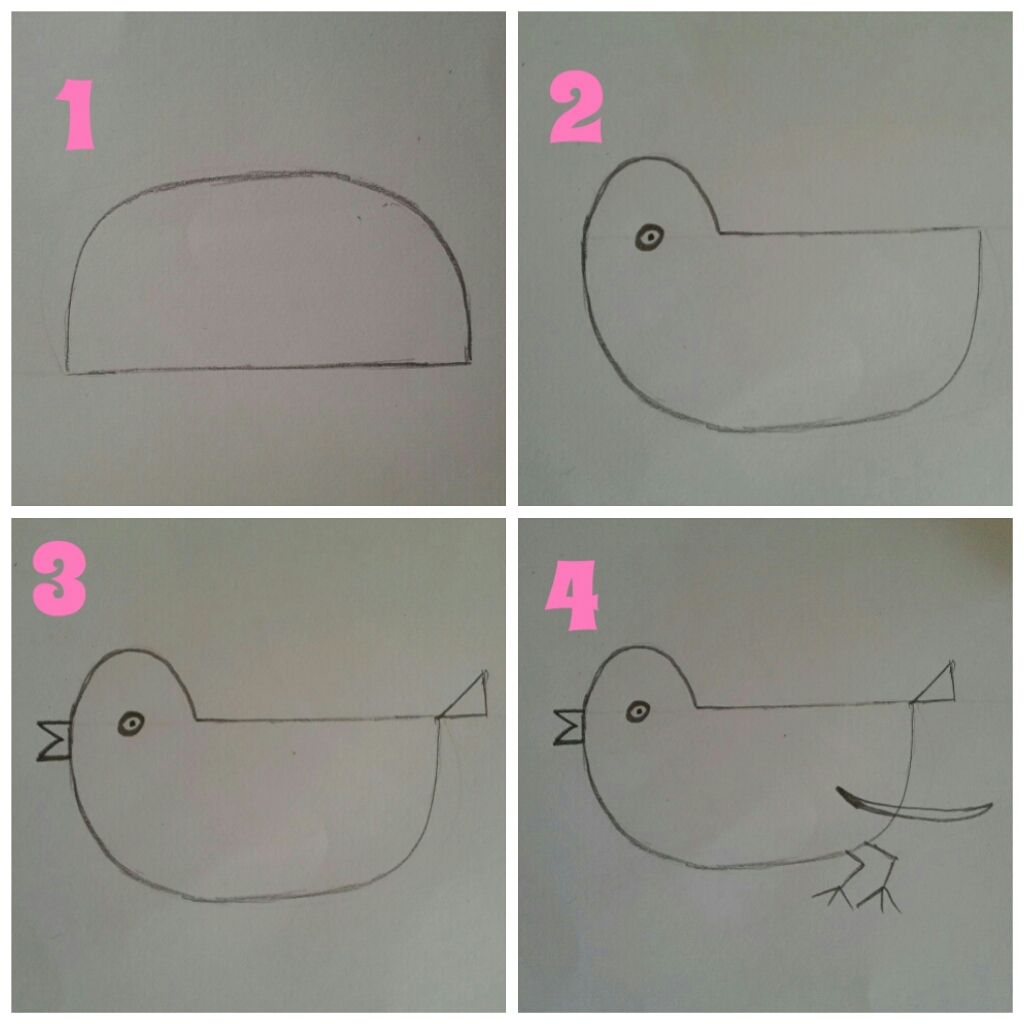 1

2

3

4